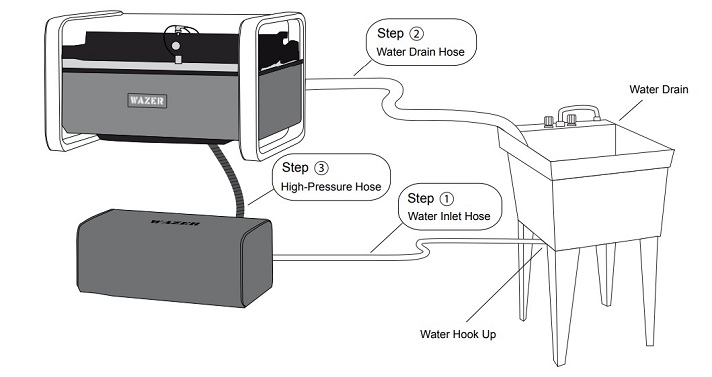 WAZER

Step ②
Water Drain Hose

Water Drain

Step ③
High-Pressure Hose

WAZER

Step ①
Water Inlet Hose

Water Hook Up